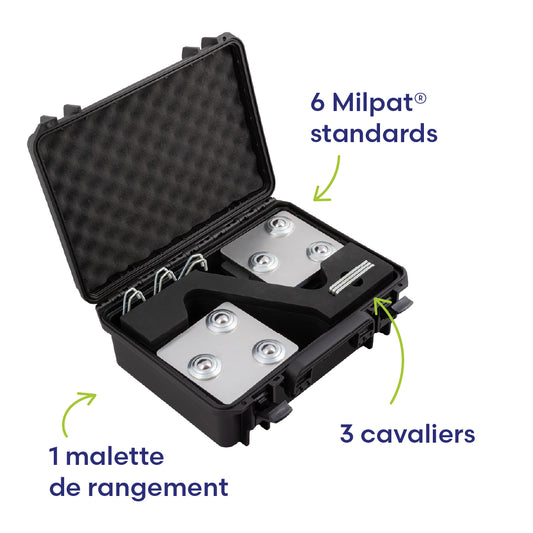 6 Milpat® standards

3 cavaliers

1 malette de rangement